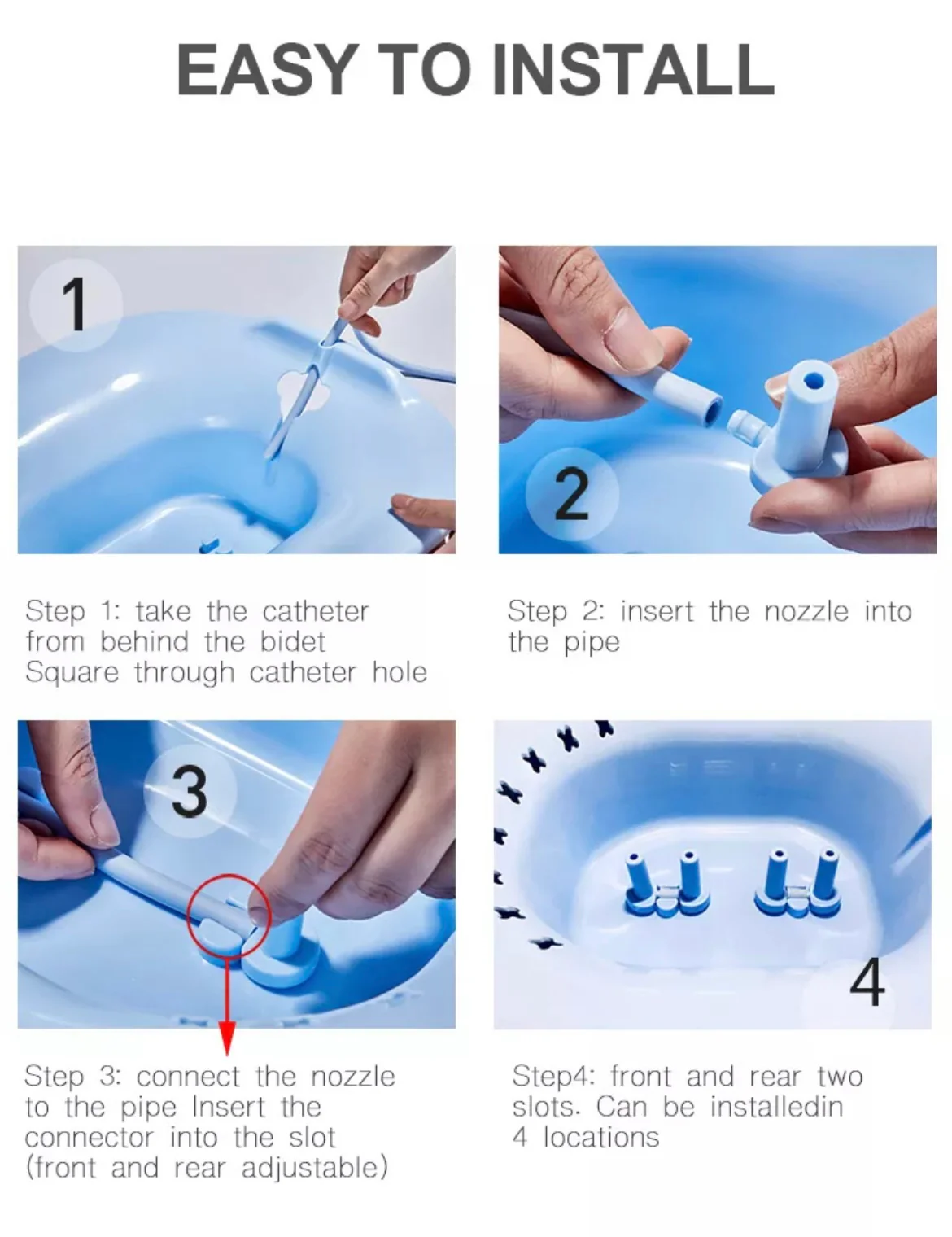 EASY TO INSTALL

1

2

Step 1: take the catheter from behind the bidet Square through catheter hole

Step 2: insert the nozzle into the pipe

3

4

Step 3: connect the nozzle to the pipe Insert the connector into the slot (front and rear adjustable)

Step4: front and rear two slots. Can be installedin 4 locations