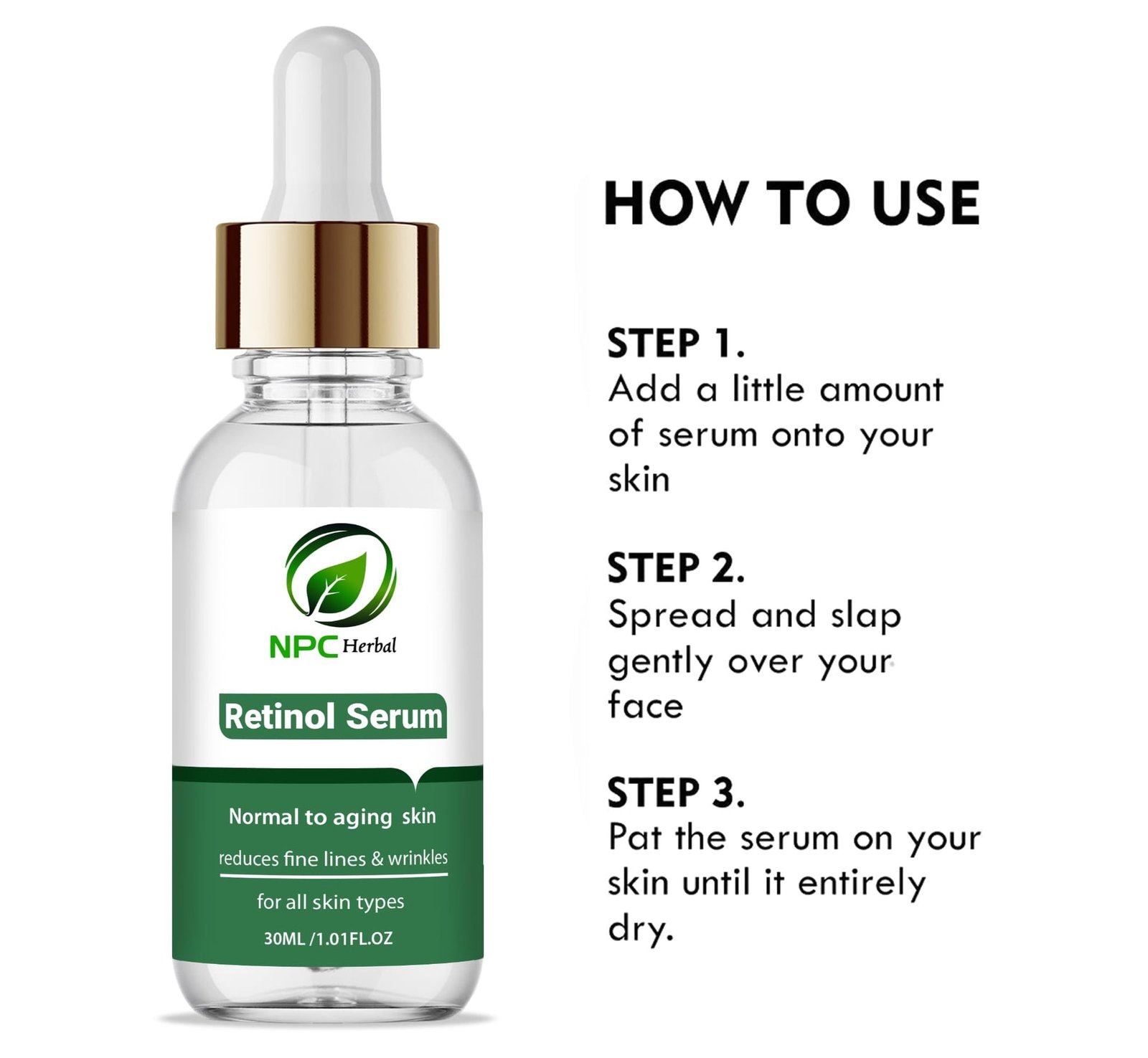 NPC Herbal

Retinol Serum

Normal to aging skin

reduces fine lines & wrinkles

for all skin types

30ML /1.01FL.OZ

HOW TO USE

STEP 1.
Add a little amount of serum onto your skin

STEP 2.
Spread and slap gently over your face

STEP 3.
Pat the serum on your skin until it entirely dry.