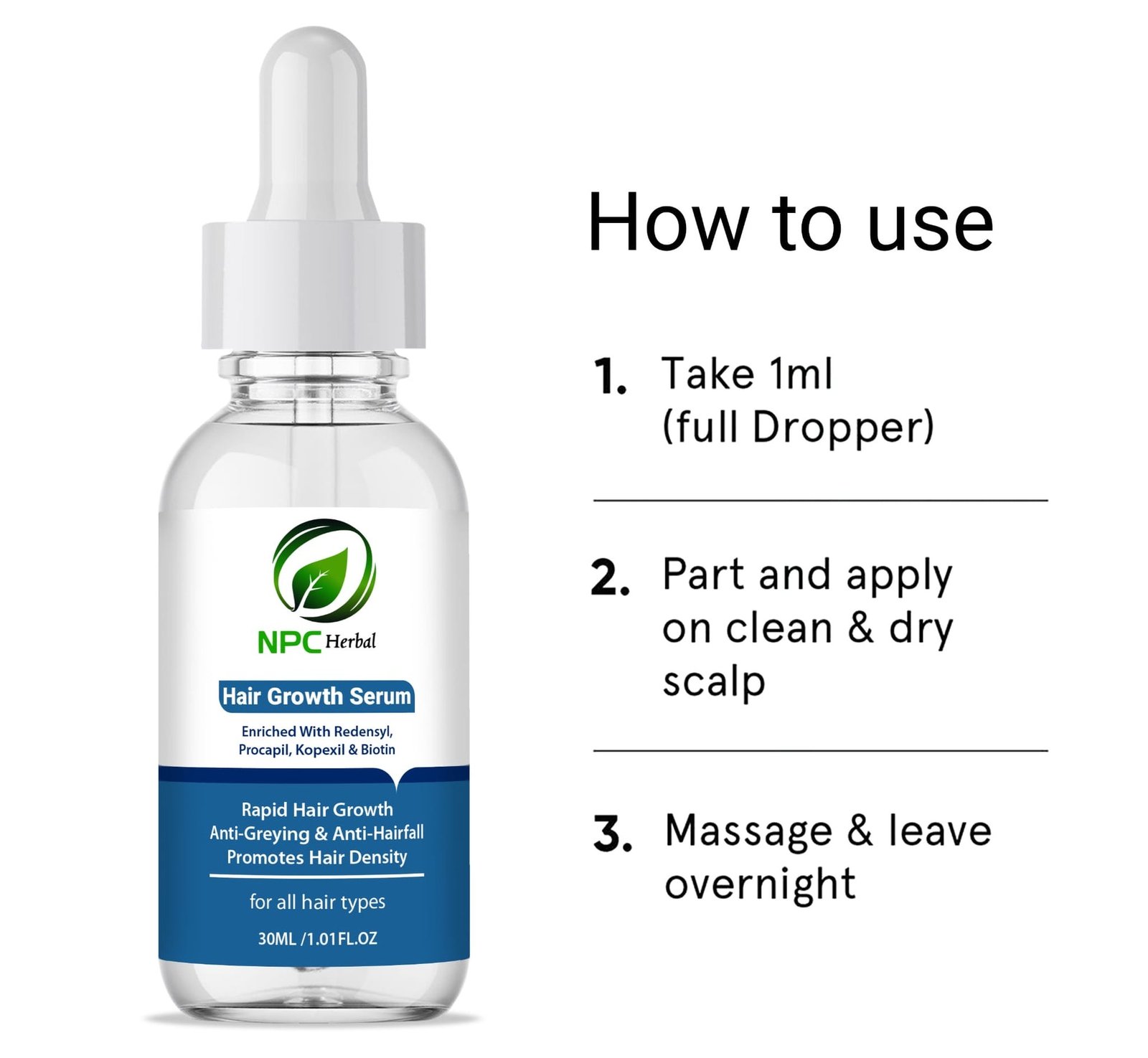 NPC Herbal

Hair Growth Serum

Enriched With Redensyl, Procapil, Kopexil & Biotin

Rapid Hair Growth
Anti-Greying & Anti-Hairfall
Promotes Hair Density

for all hair types

30ML /1.01FL.OZ

How to use

1. Take 1ml (full Dropper)

2. Part and apply on clean & dry scalp

3. Massage & leave overnight