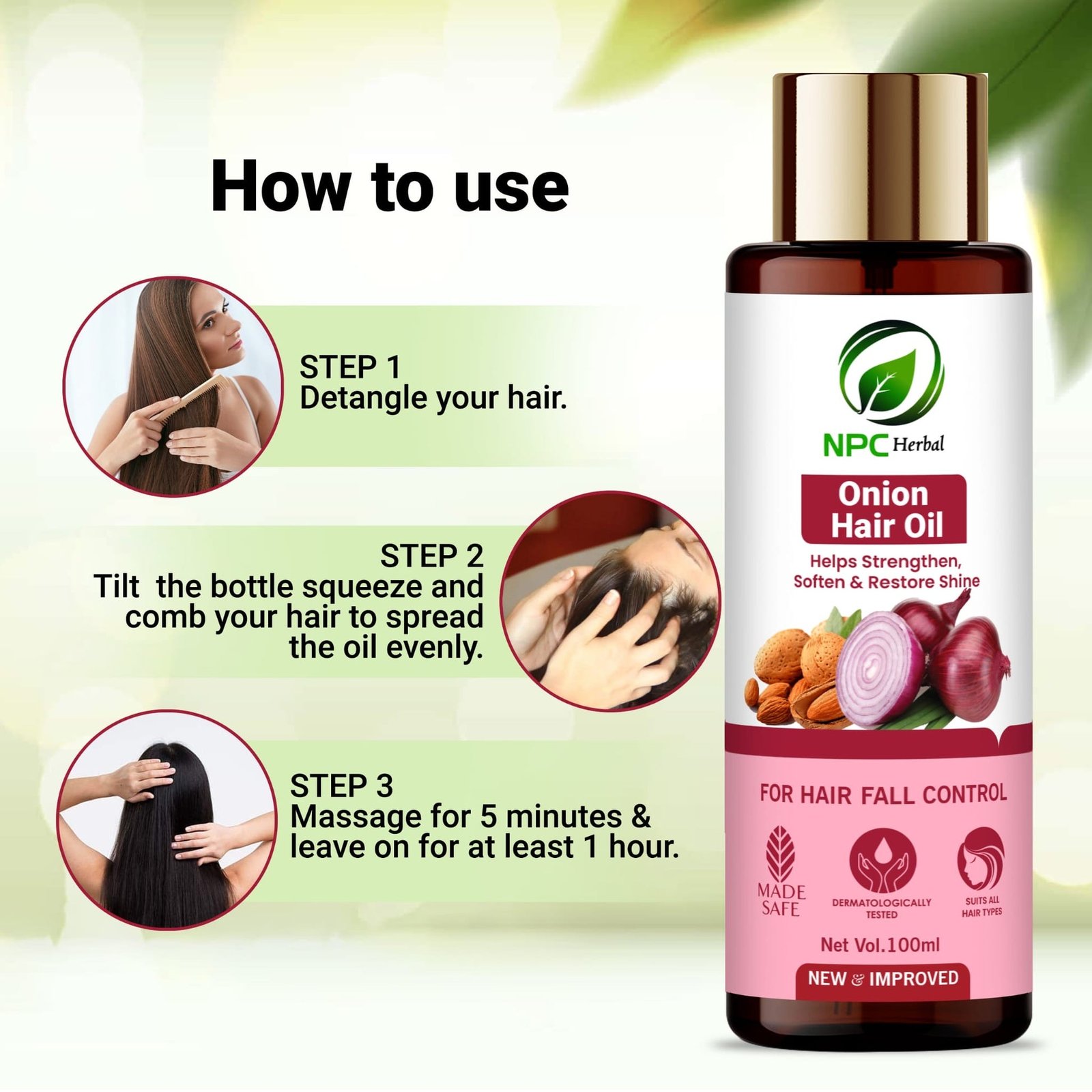 How to use

STEP 1
Detangle your hair.

STEP 2
Tilt  the bottle squeeze and comb your hair to spread the oil evenly.

STEP 3
Massage for 5 minutes & leave on for at least 1 hour.

NPC Herbal

Onion Hair Oil

Helps Strengthen, Soften & Restore Shine

FOR HAIR FALL CONTROL

MADE SAFE

DERMATOLOGICALLY TESTED

SUITS ALL HAIR TYPES

Net Vol.100ml

NEW & IMPROVED